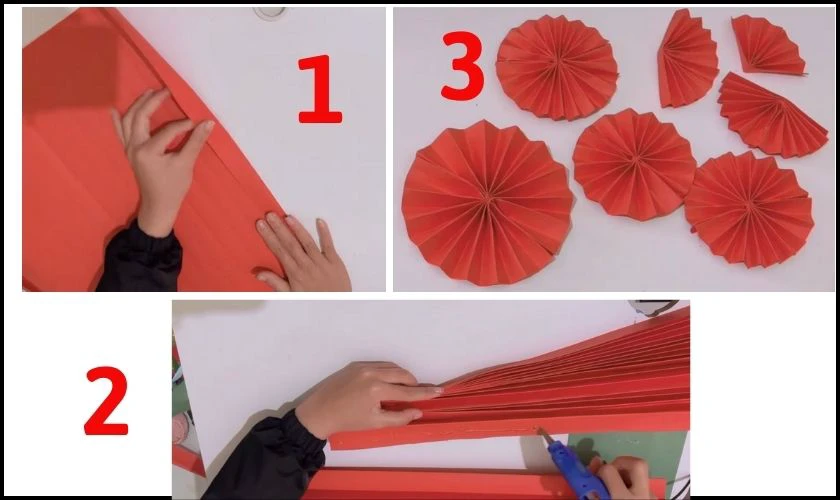 1

3

2