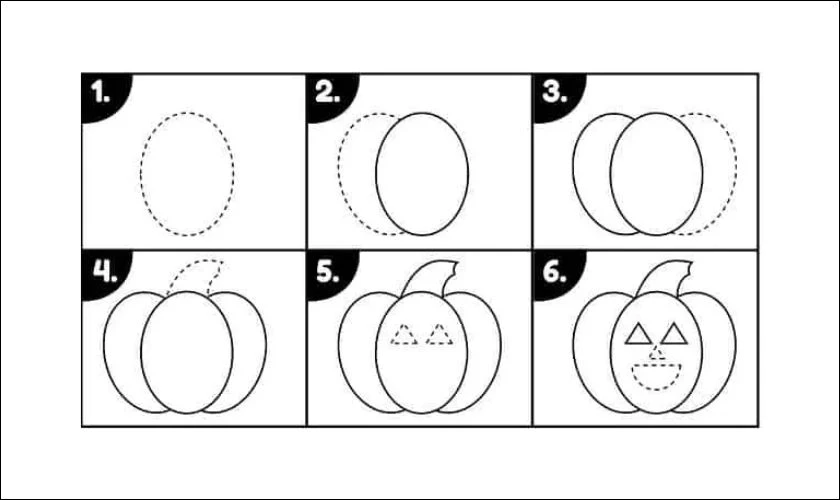 1.

2.

3.

4.

5.

6.