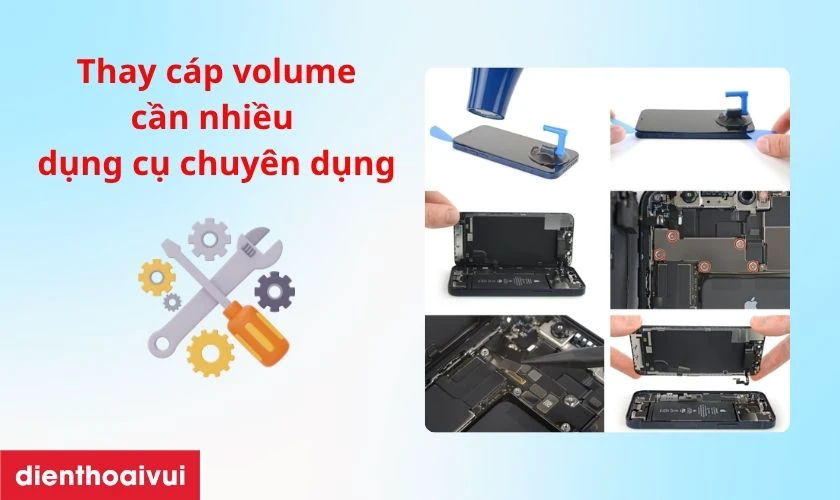 Thay cáp volume
cần nhiều
dụng cụ chuyên dụng

dienthoaivui