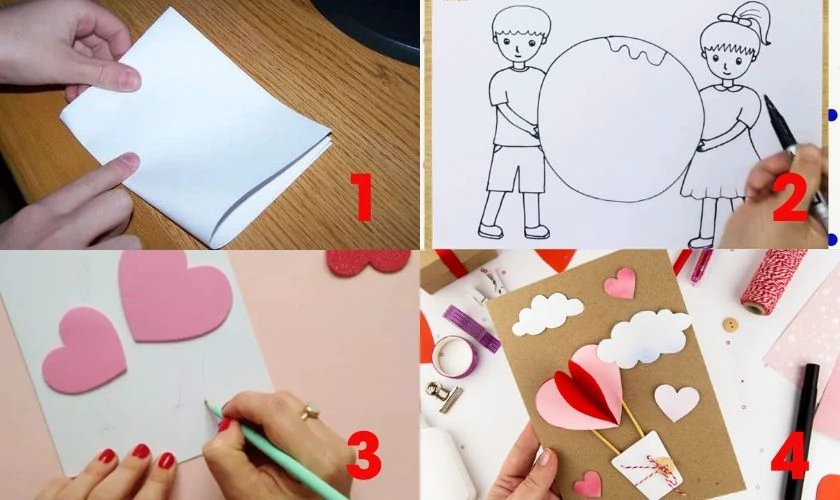 1
2
3
4