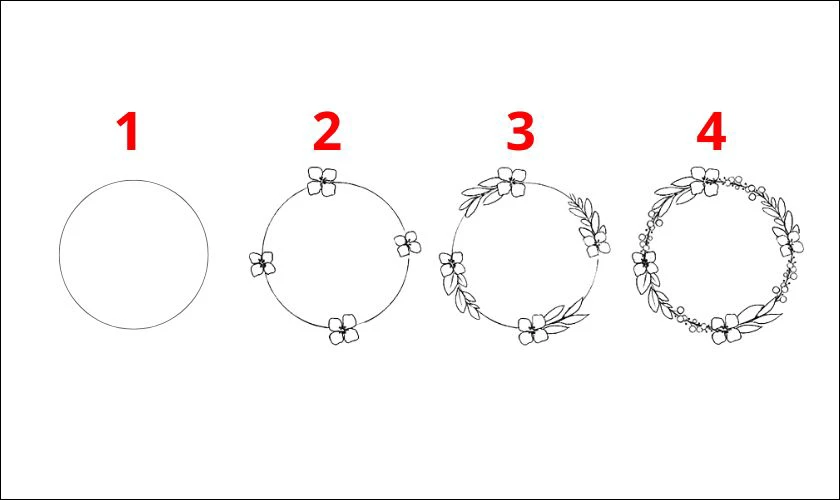 1 2 3 4