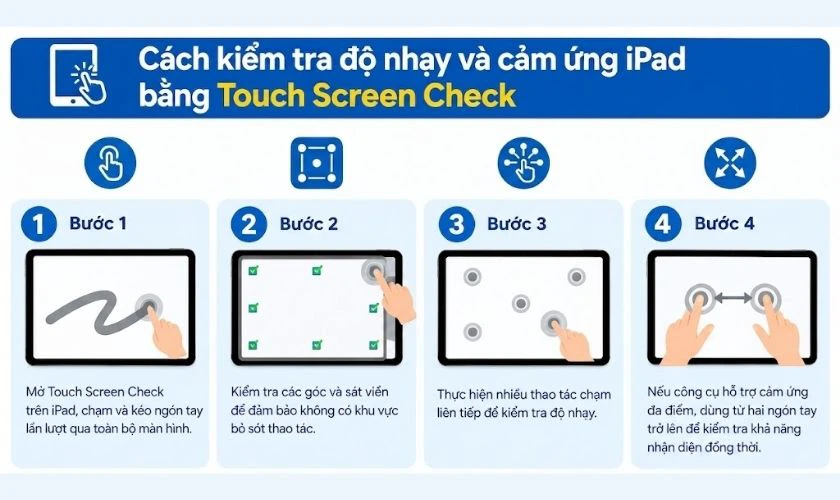 Cách kiểm tra độ nhạy và cảm ứng iPad bằng Touch Screen Check

1 Bước 1

Mở Touch Screen Check trên iPad, chạm và kéo ngón tay lần lượt qua toàn bộ màn hình.

2 Bước 2

Kiểm tra các góc và sát viền để đảm bảo không có khu vực bỏ sót thao tác.

3 Bước 3

Thực hiện nhiều thao tác chạm liên tiếp để kiểm tra độ nhạy.

4 Bước 4

Nếu công cụ hỗ trợ cảm ứng đa điểm, dùng từ hai ngón tay trở lên để kiểm tra khả năng nhận diện đồng thời.