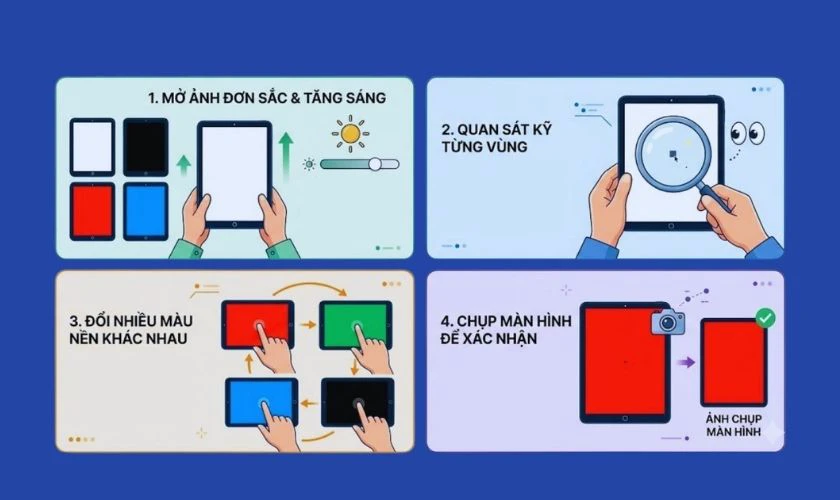 1. MỞ ẢNH ĐƠN SẮC & TĂNG SÁNG

2. QUAN SÁT KỸ TỪNG VÙNG

3. ĐỔI NHIỀU MÀU NỀN KHÁC NHAU

4. CHỤP MÀN HÌNH ĐỂ XÁC NHẬN

ẢNH CHỤP MÀN HÌNH